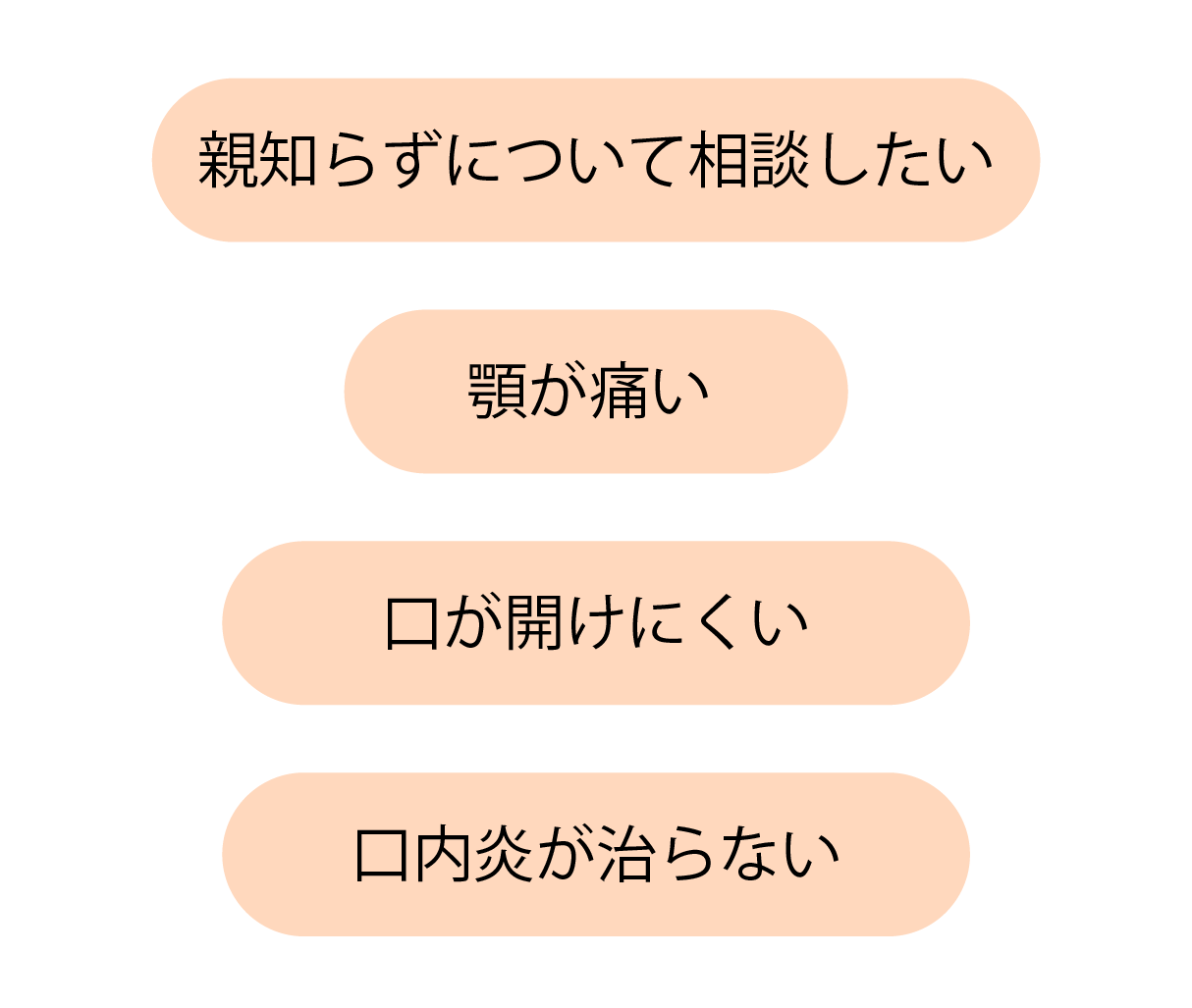 親知らずについて相談したい

顎が痛い

口が開けにくい

口内炎が治らない